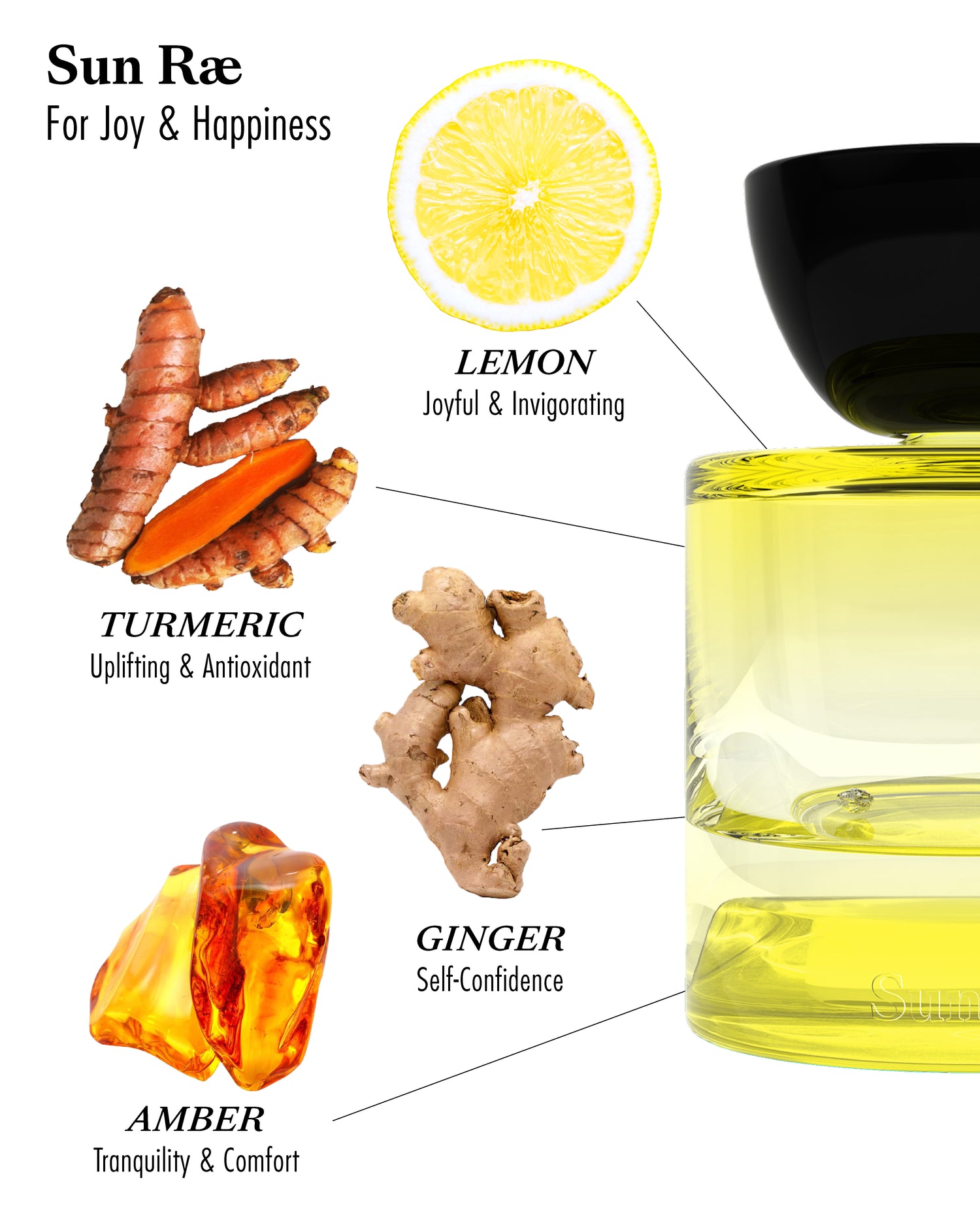 Sun Ræ
For Joy & Happiness

LEMON
Joyful & Invigorating

TURMERIC
Uplifting & Antioxidant

GINGER
Self-Confidence

AMBER
Tranquility & Comfort

Sun